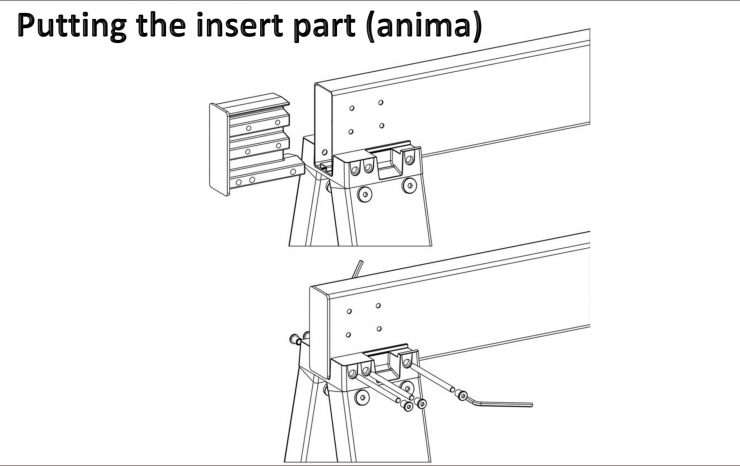 Putting the insert part (anima)